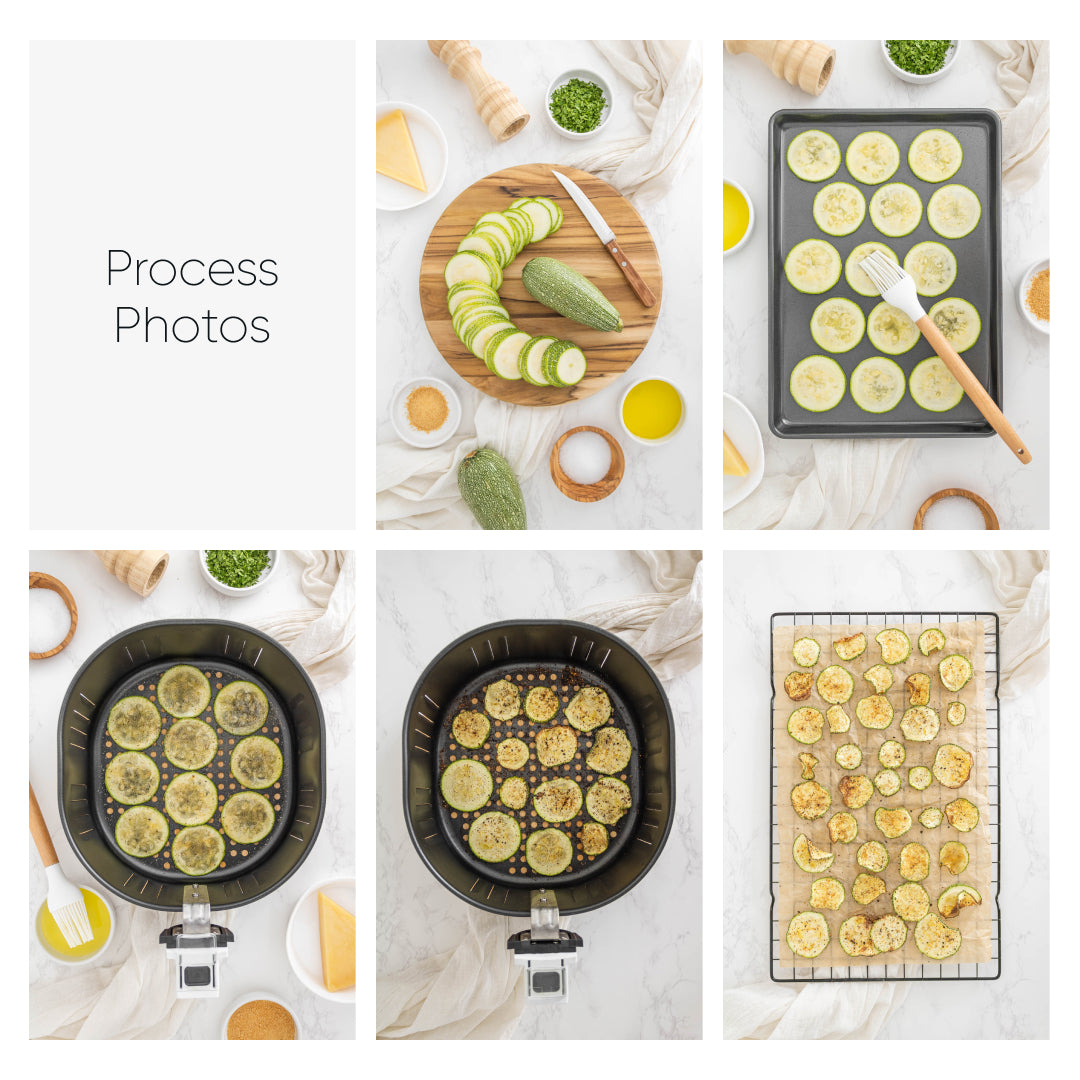 Process
Photos