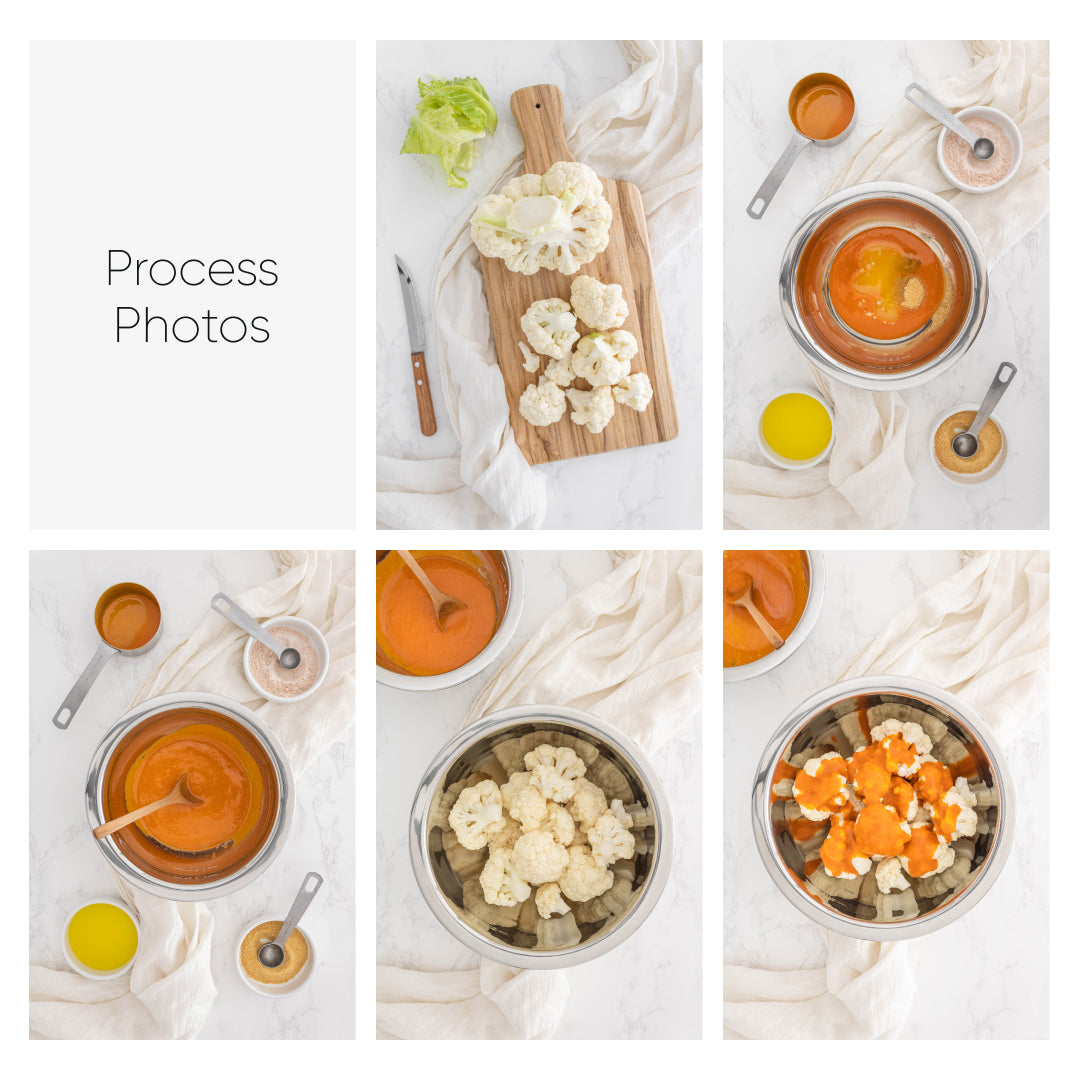 Process Photos